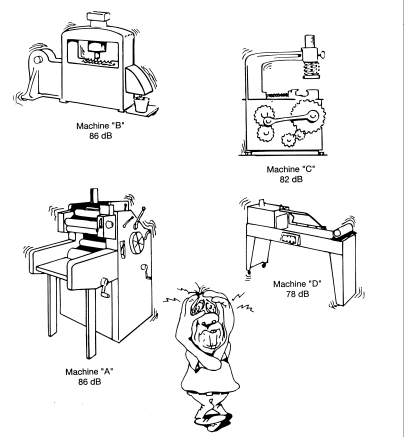 Machine "B"
86 dB

Machine "C"
82 dB

Machine "D"
78 dB

Machine "A"
86 dB