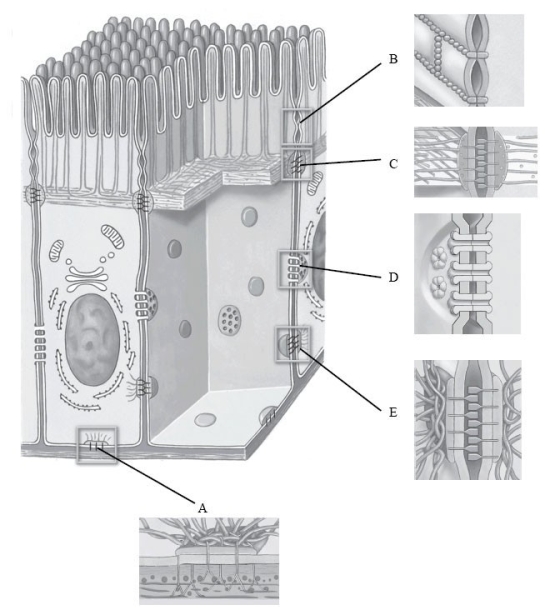 B

C

D

E

A