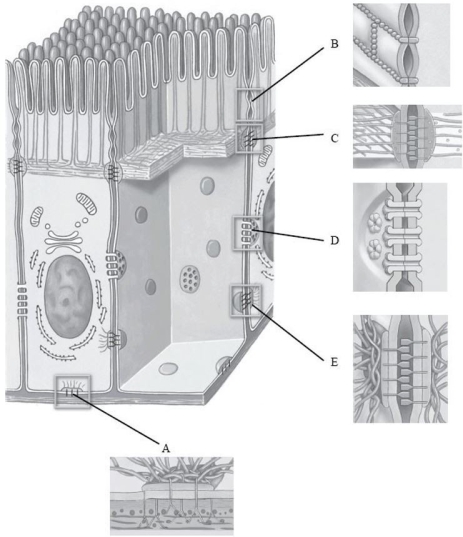 B

C

D

E

A